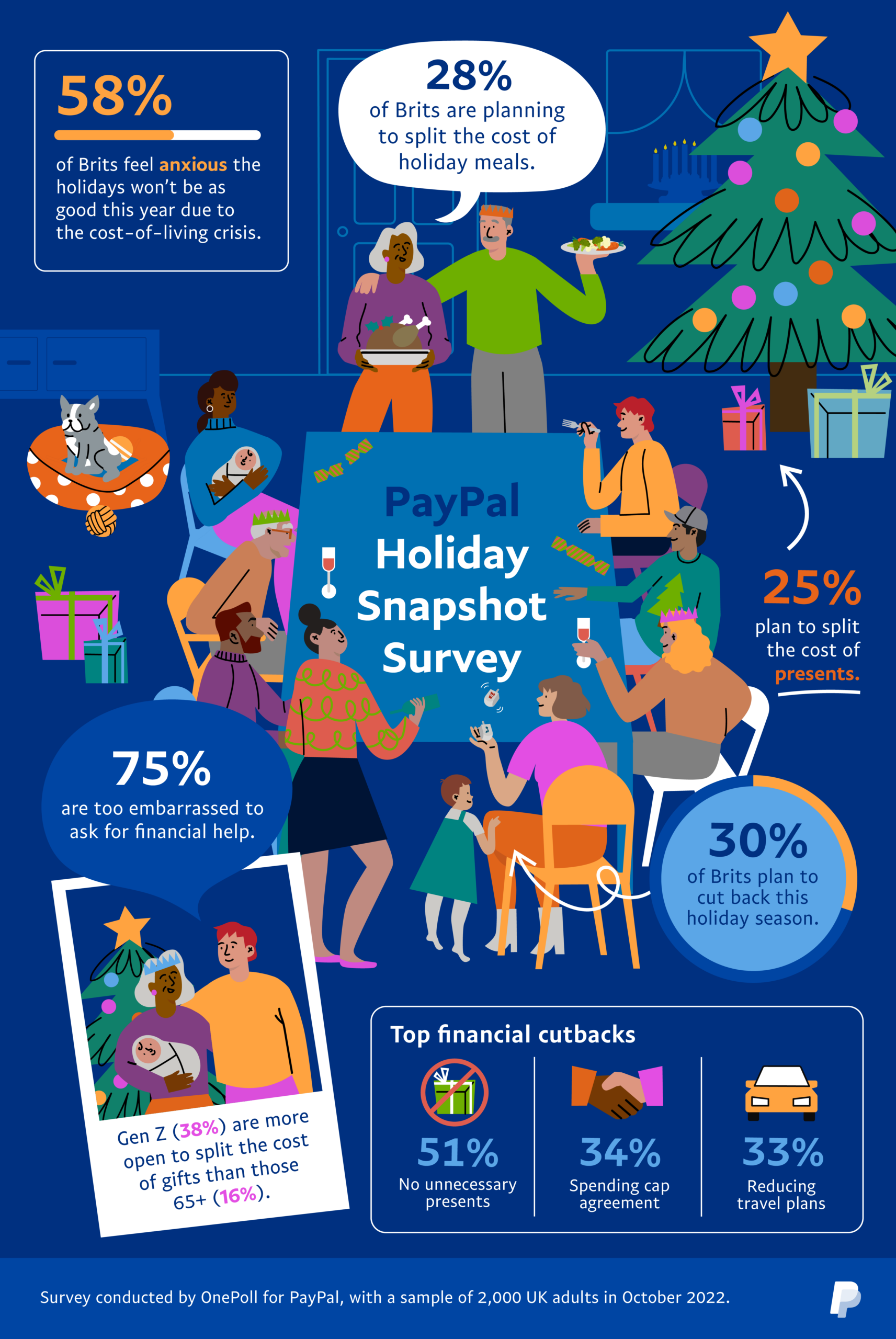 58%

of Brits feel anxious the holidays won't be as good this year due to the cost-of-living crisis.

28%
of Brits are planning to split the cost of holiday meals.

PayPal
Holiday Snapshot Survey

25%
plan to split the cost of presents.

75%
are too embarrassed to ask for financial help.

30%
of Brits plan to cut back this holiday season.

Gen Z (38%) are more open to split the cost of gifts than those 65+ (16%).

Top financial cutbacks

51%
No unnecessary presents

34%
Spending cap agreement

33%
Reducing travel plans

Survey conducted by OnePoll for PayPal, with a sample of 2,000 UK adults in October 2022.